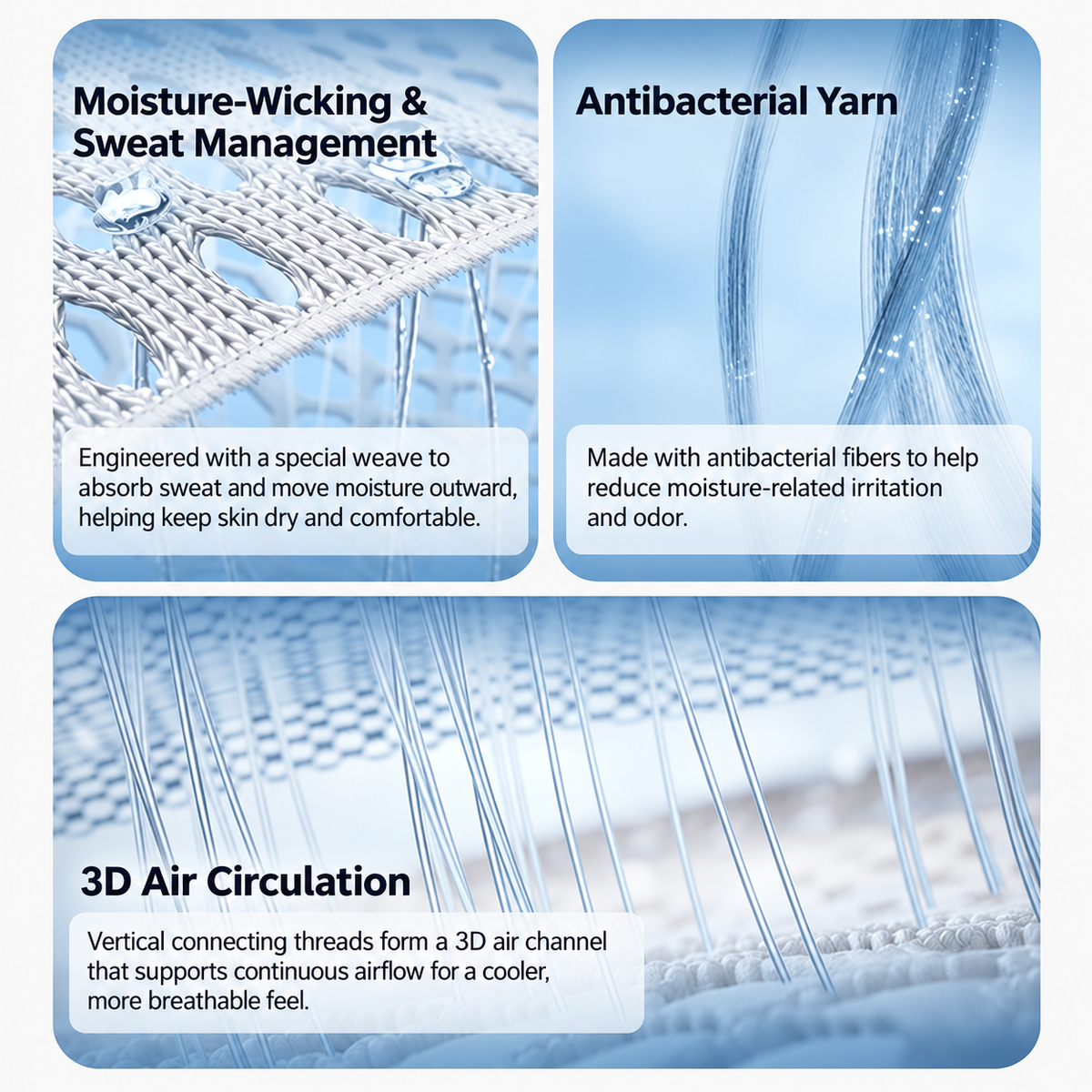 Moisture-Wicking & Sweat Management

Engineered with a special weave to absorb sweat and move moisture outward, helping keep skin dry and comfortable.

Antibacterial Yarn

Made with antibacterial fibers to help reduce moisture-related irritation and odor.

3D Air Circulation

Vertical connecting threads form a 3D air channel that supports continuous airflow for a cooler, more breathable feel.